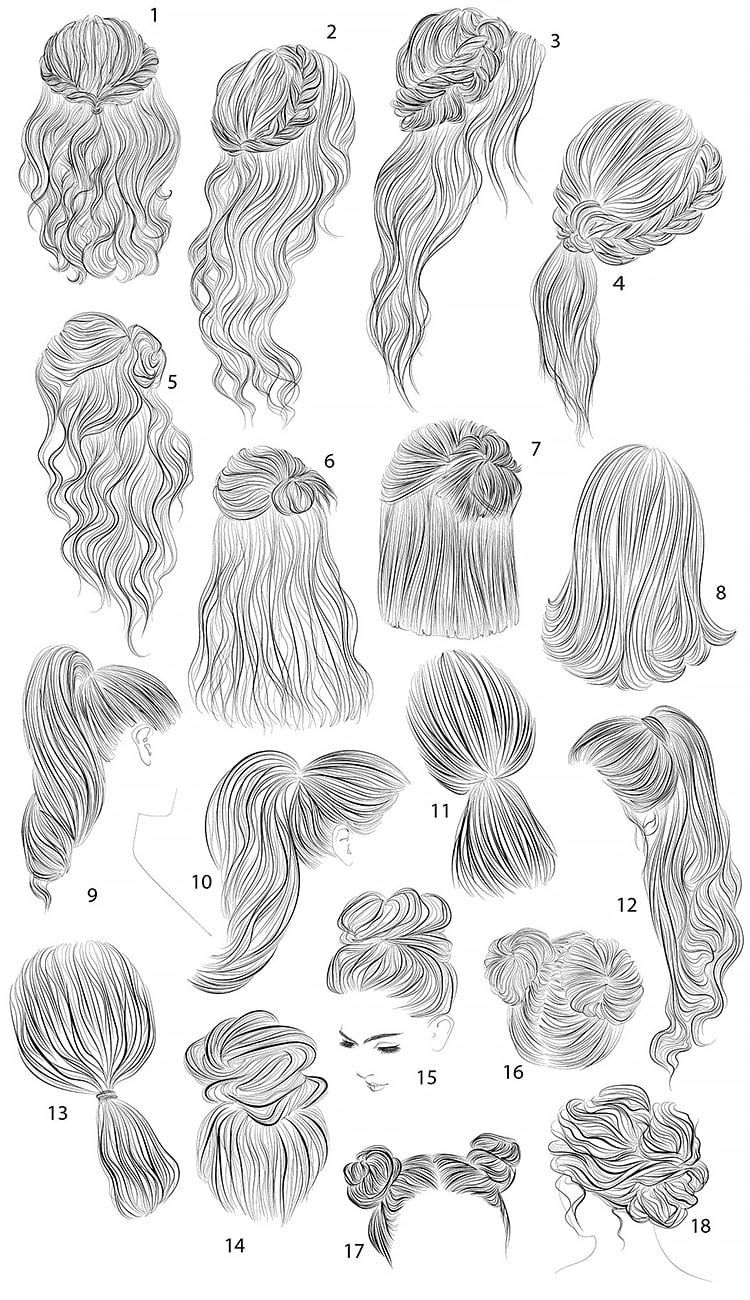 1
2
3
4
5
6
7
8
9
10
11
12
13
14
15
16
17
18